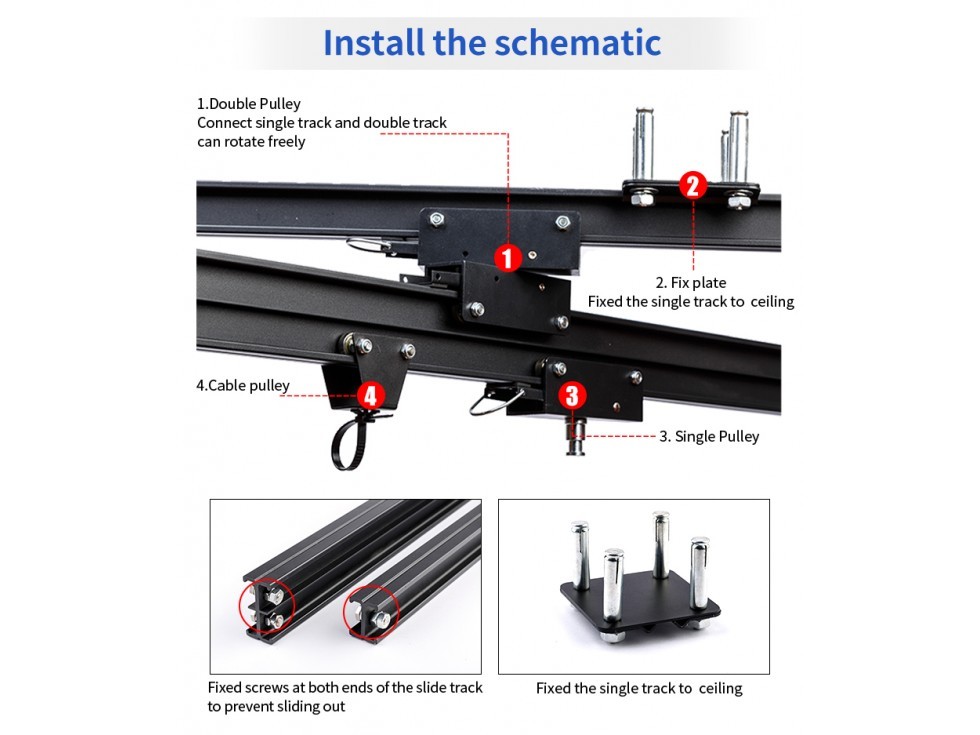 Install the schematic

1.Double Pulley
Connect single track and double track can rotate freely

2

1

2. Fix plate
Fixed the single track to ceiling

4.Cable pulley

4

3

3. Single Pulley

Fixed screws at both ends of the slide track to prevent sliding out

Fixed the single track to ceiling